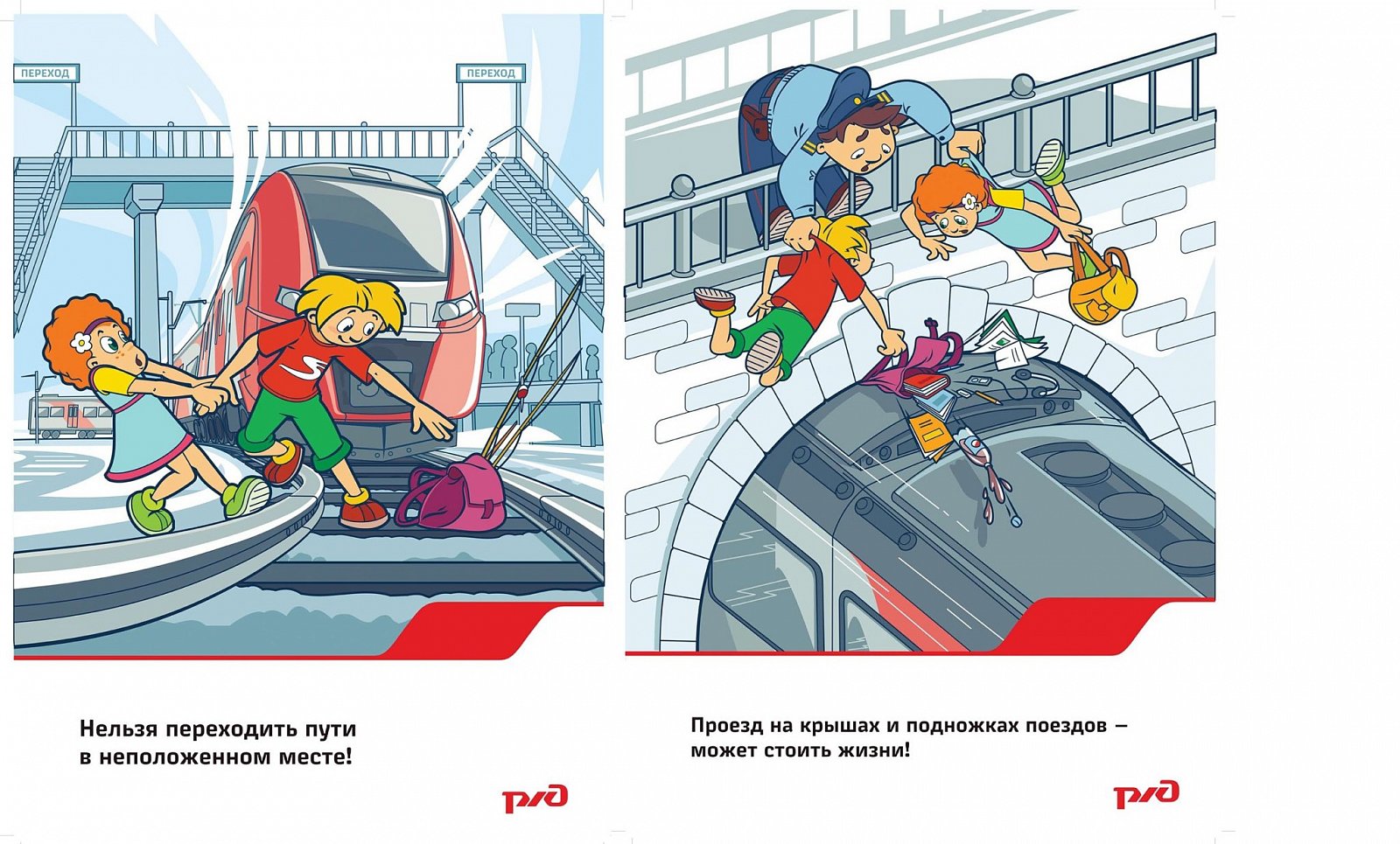 ПЕРЕХОД

ПЕРЕХОД

Нельзя переходить пути в неположенном месте!

РЖД

Проезд на крышах и подножках поездов – может стоить жизни!

РЖД